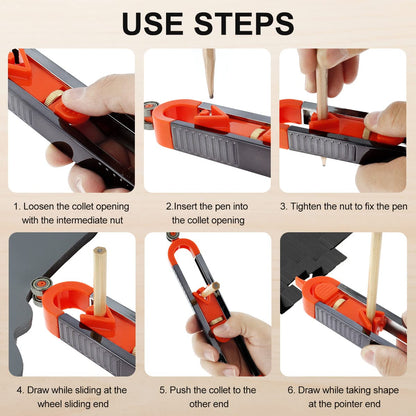 USE STEPS

1. Loosen the collet opening with the intermediate nut

2.Insert the pen into the collet opening

3. Tighten the nut to fix the pen

4. Draw while sliding at the wheel sliding end

5. Push the collet to the other end

6. Draw while taking shape at the pointer end